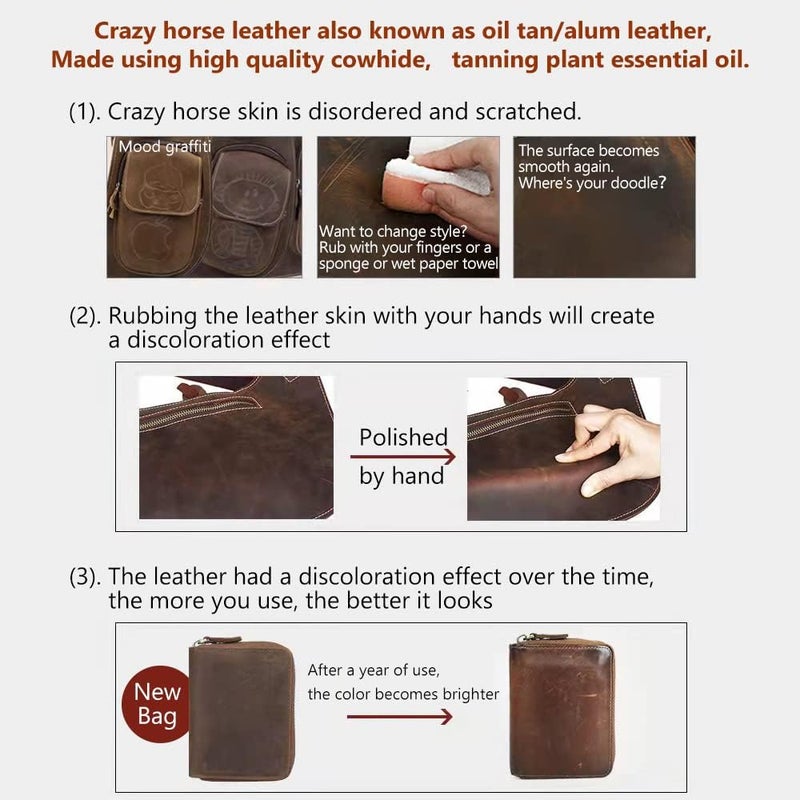 Crazy horse leather also known as oil tan/alum leather, Made using high quality cowhide, tanning plant essential oil.

(1). Crazy horse skin is disordered and scratched.

Mood graffiti

Want to change style? Rub with your fingers or a sponge or wet paper towel

The surface becomes smooth again. Where's your doodle?

(2). Rubbing the leather skin with your hands will create a discoloration effect

Polished by hand

(3). The leather had a discoloration effect over the time, the more you use, the better it looks

New Bag

After a year of use, the color becomes brighter